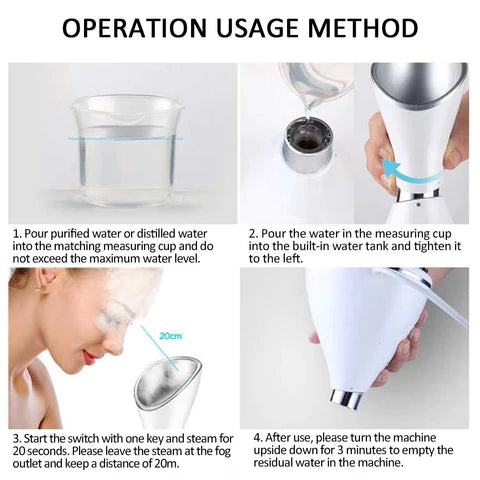 OPERATION USAGE METHOD

1. Pour purified water or distilled water into the matching measuring cup and do not exceed the maximum water level.

2. Pour the water in the measuring cup into the built-in water tank and tighten it to the left.

20cm

3. Start the switch with one key and steam for 20 seconds. Please leave the steam at the fog outlet and keep a distance of 20m.

4. After use, please turn the machine upside down for 3 minutes to empty the residual water in the machine.